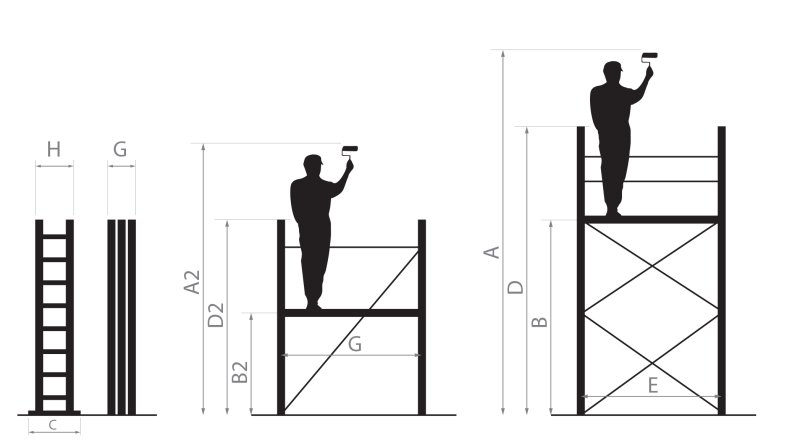 H
G
C
A2
D2
B2
G
A
D
B
E